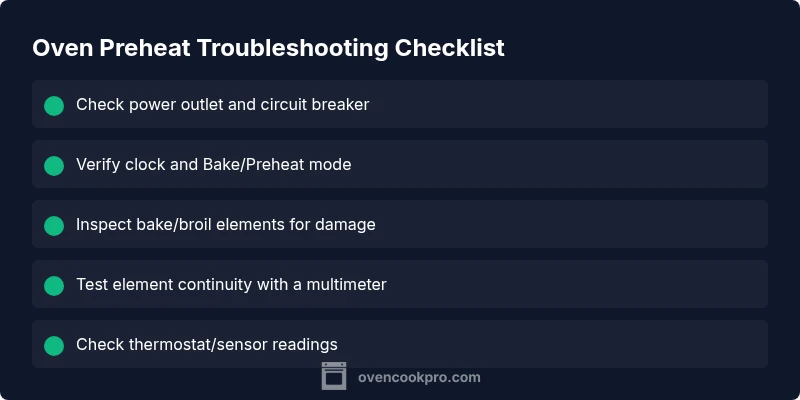 Oven Preheat Troubleshooting Checklist

Check power outlet and circuit breaker

Verify clock and Bake/Preheat mode

Inspect bake/broil elements for damage

Test element continuity with a multimeter

Check thermostat/sensor readings

ovencookpro.com